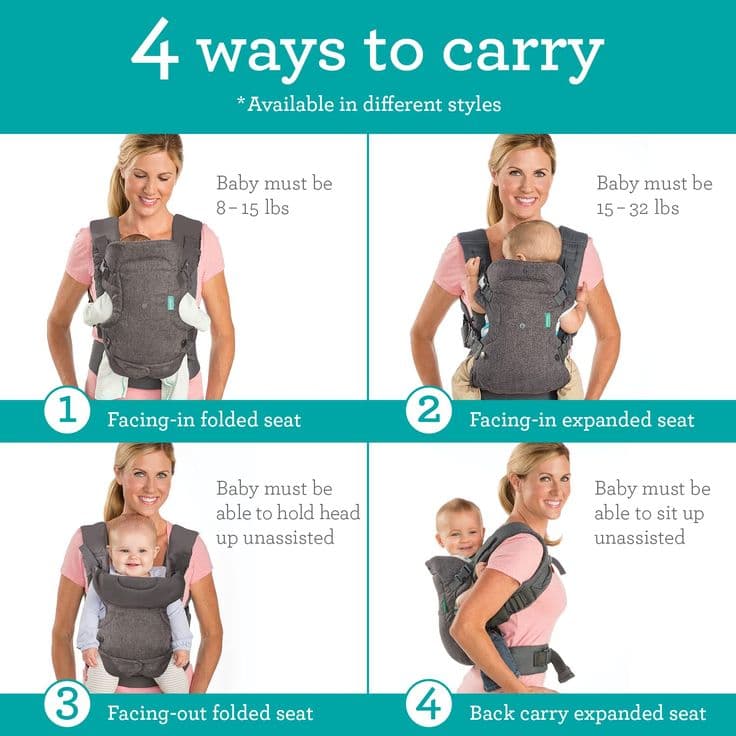 4 ways to carry

*Available in different styles

Baby must be 8 – 15 lbs

1 Facing-in folded seat

Baby must be 15 – 32 lbs

2 Facing-in expanded seat

Baby must be able to hold head up unassisted

3 Facing-out folded seat

Baby must be able to sit up unassisted

4 Back carry expanded seat