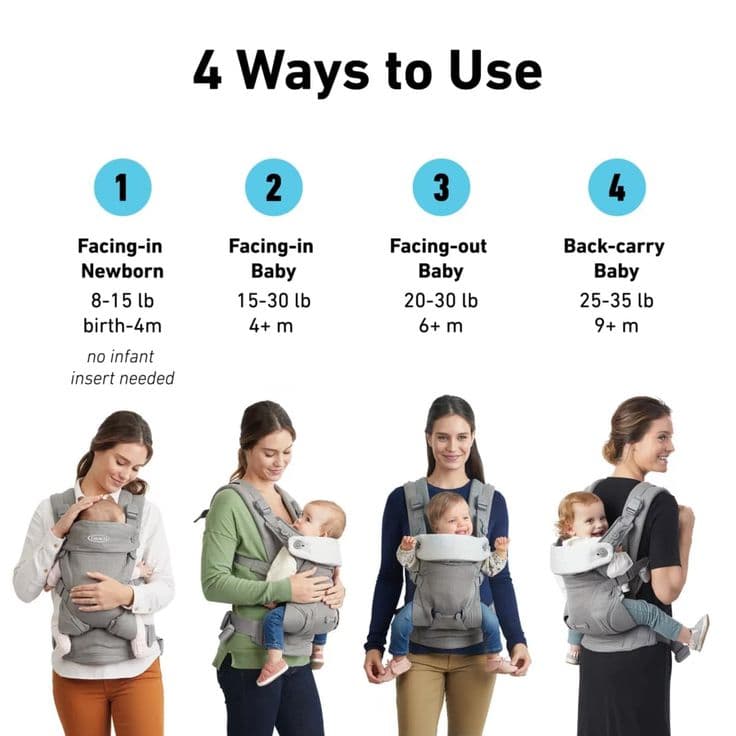 4 Ways to Use

1

Facing-in Newborn
8-15 lb
birth-4m
no infant insert needed

2

Facing-in Baby
15-30 lb
4+ m

3

Facing-out Baby
20-30 lb
6+ m

4

Back-carry Baby
25-35 lb
9+ m

GRACO